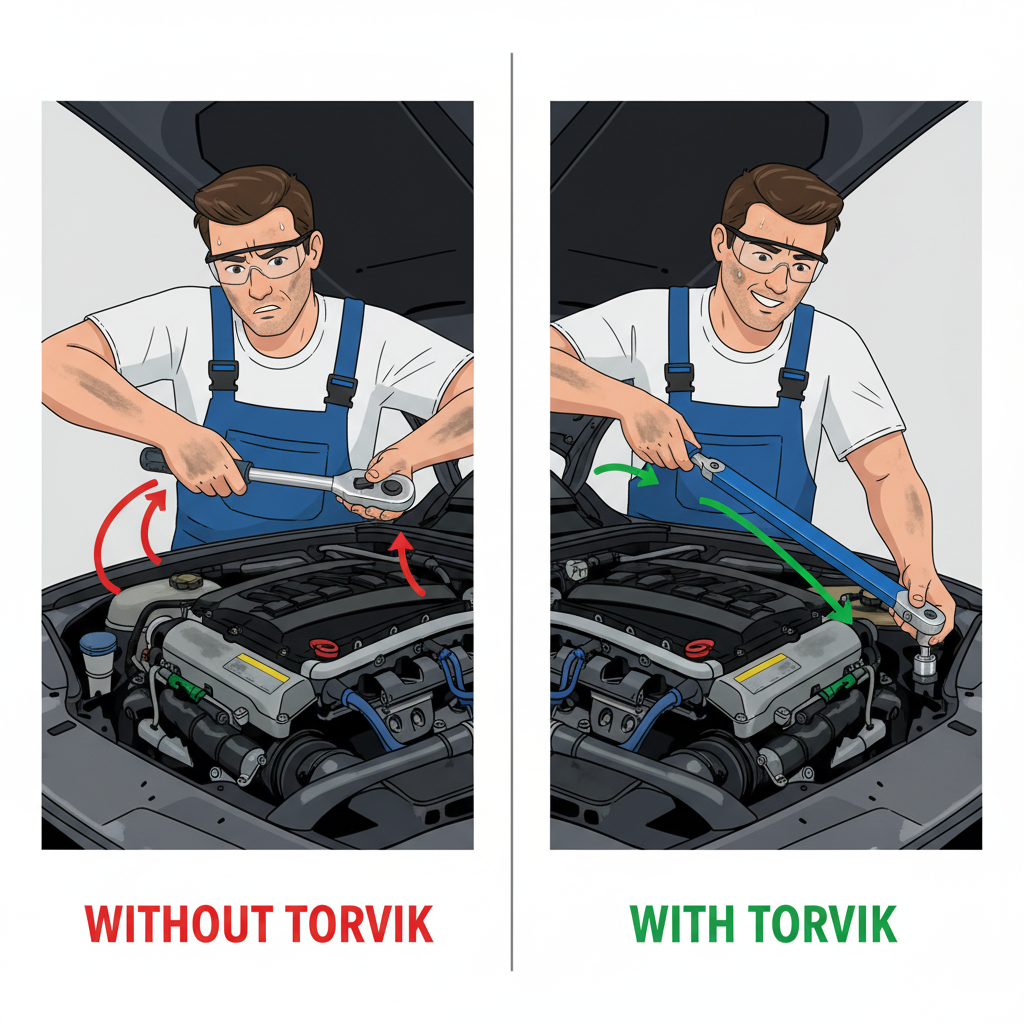 WITHOUT TORVIK

WITH TORVIK